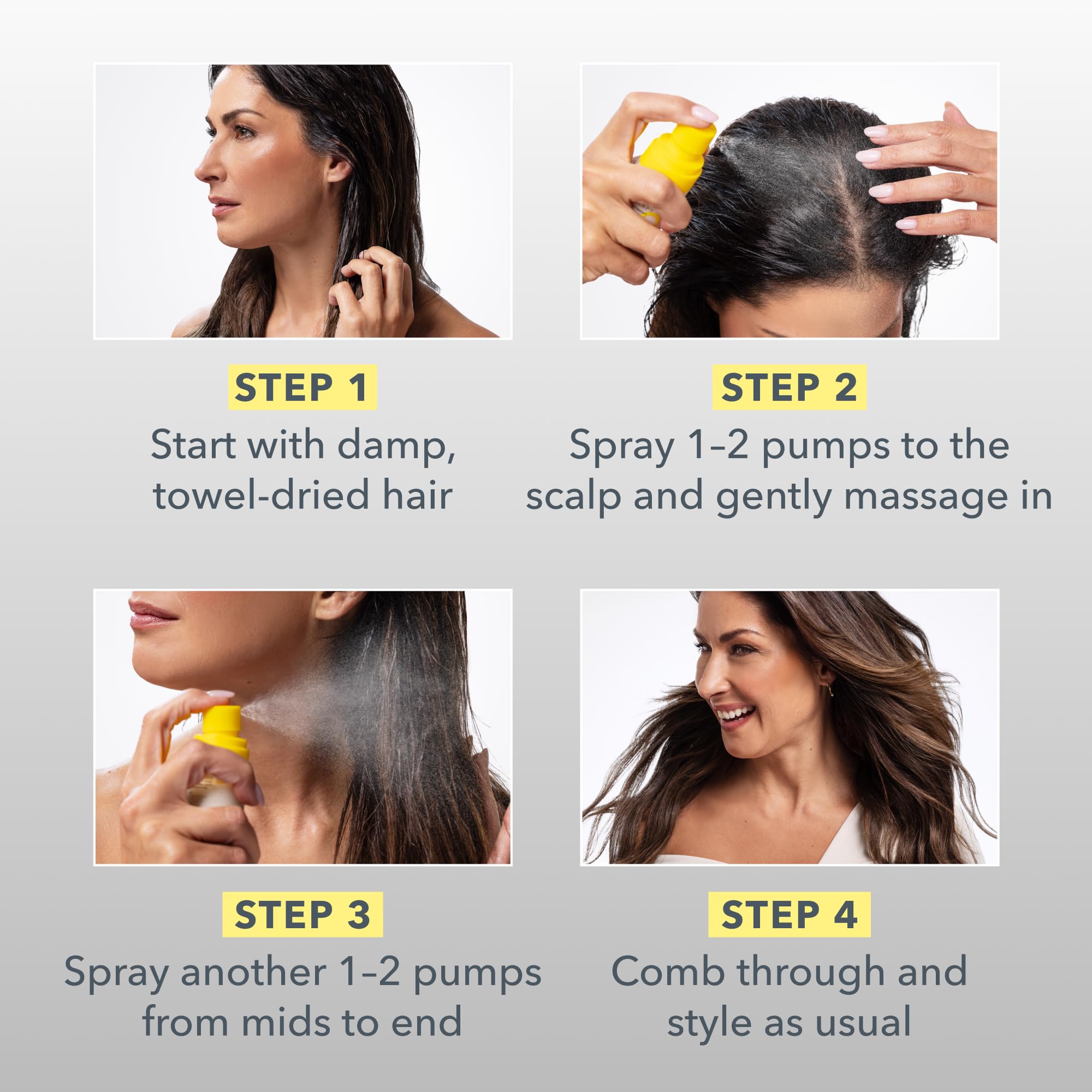 STEP 1
Start with damp, towel-dried hair

STEP 2
Spray 1–2 pumps to the scalp and gently massage in

STEP 3
Spray another 1–2 pumps from mids to end

STEP 4
Comb through and style as usual