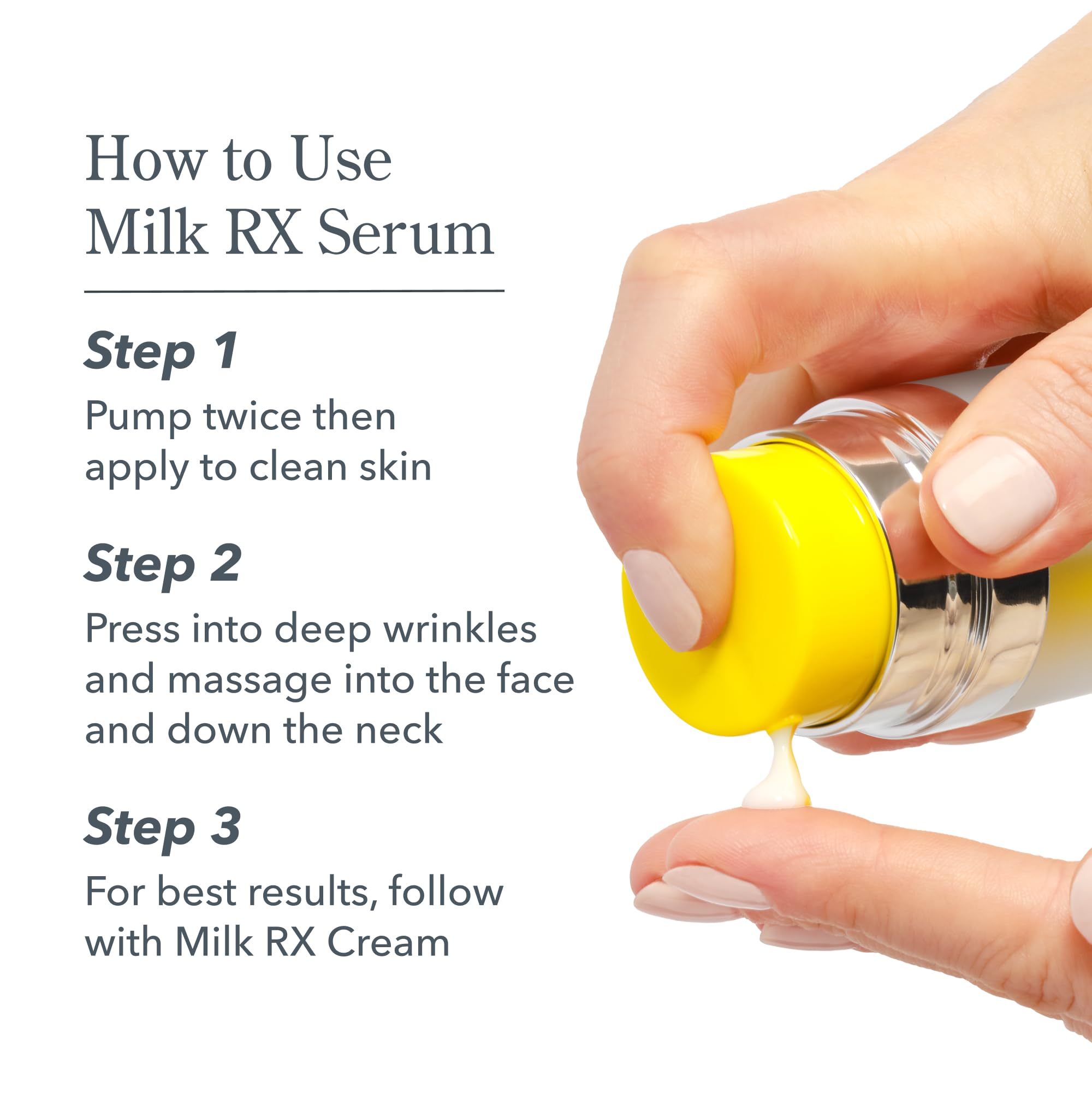 How to Use
Milk RX Serum

Step 1

Pump twice then apply to clean skin

Step 2

Press into deep wrinkles and massage into the face and down the neck

Step 3

For best results, follow with Milk RX Cream