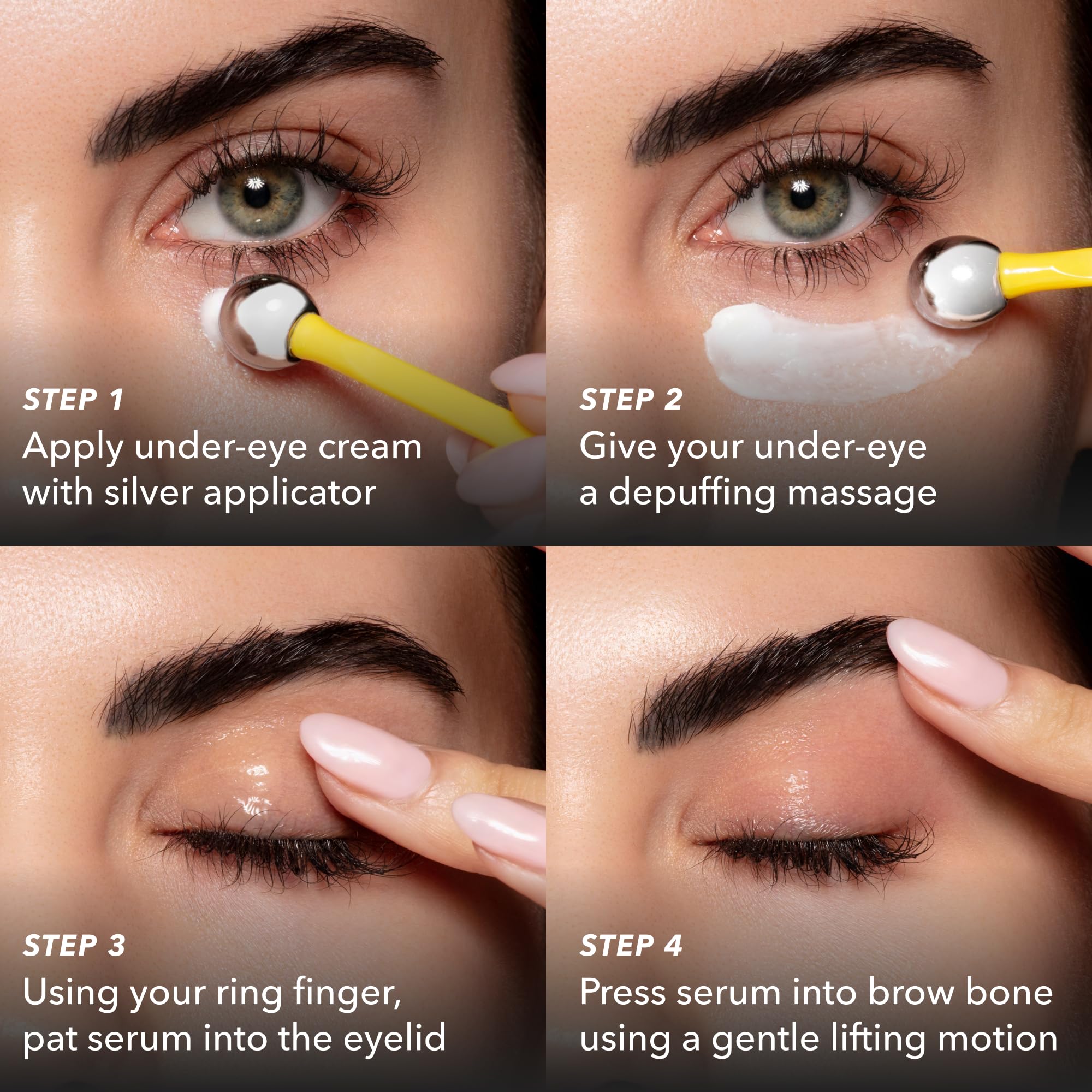 STEP 1
Apply under-eye cream with silver applicator

STEP 2
Give your under-eye a depuffing massage

STEP 3
Using your ring finger, pat serum into the eyelid

STEP 4
Press serum into brow bone using a gentle lifting motion